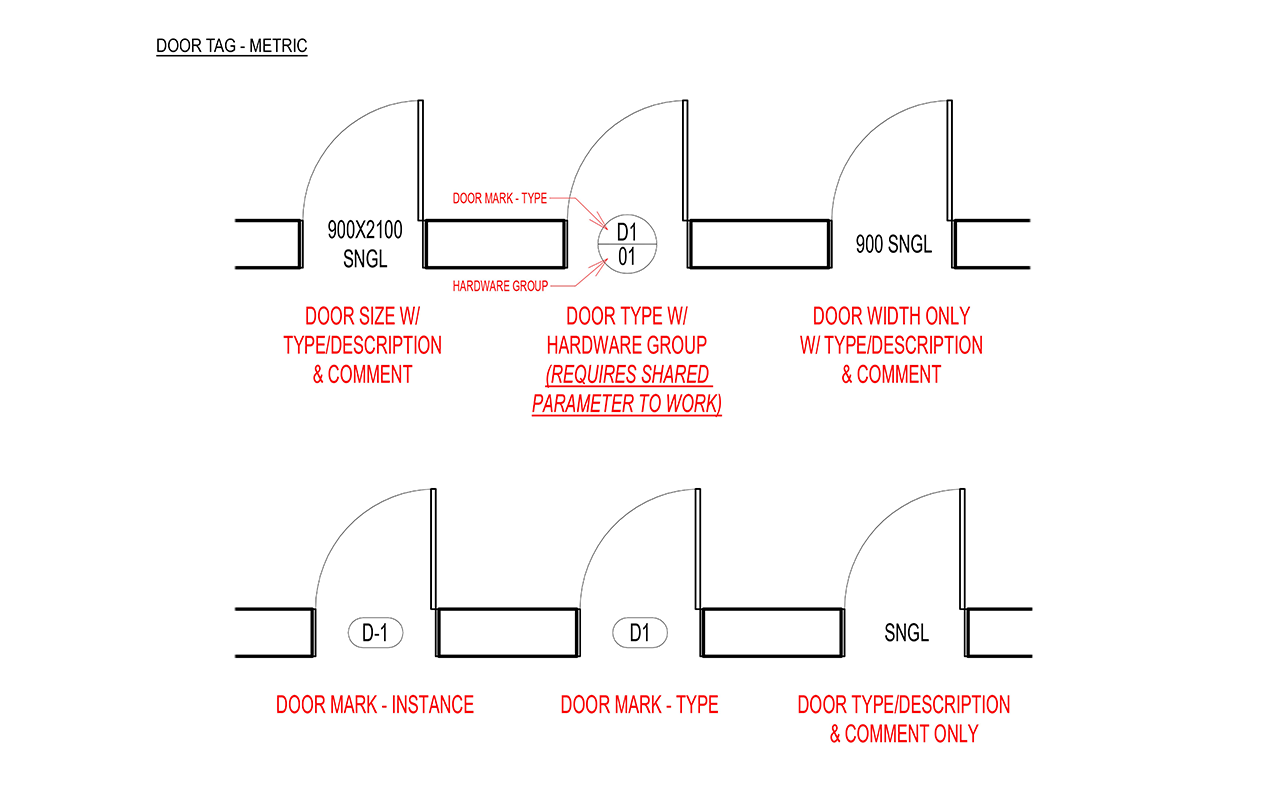 DOOR TAG - METRIC

900X2100
SNGL

DOOR MARK - TYPE

D1
01

HARDWARE GROUP

900 SNGL

DOOR SIZE W/ TYPE/DESCRIPTION & COMMENT

DOOR TYPE W/ HARDWARE GROUP (REQUIRES SHARED PARAMETER TO WORK)

DOOR WIDTH ONLY W/ TYPE/DESCRIPTION & COMMENT

D-1

D1

SNGL

DOOR MARK - INSTANCE

DOOR MARK - TYPE

DOOR TYPE/DESCRIPTION & COMMENT ONLY